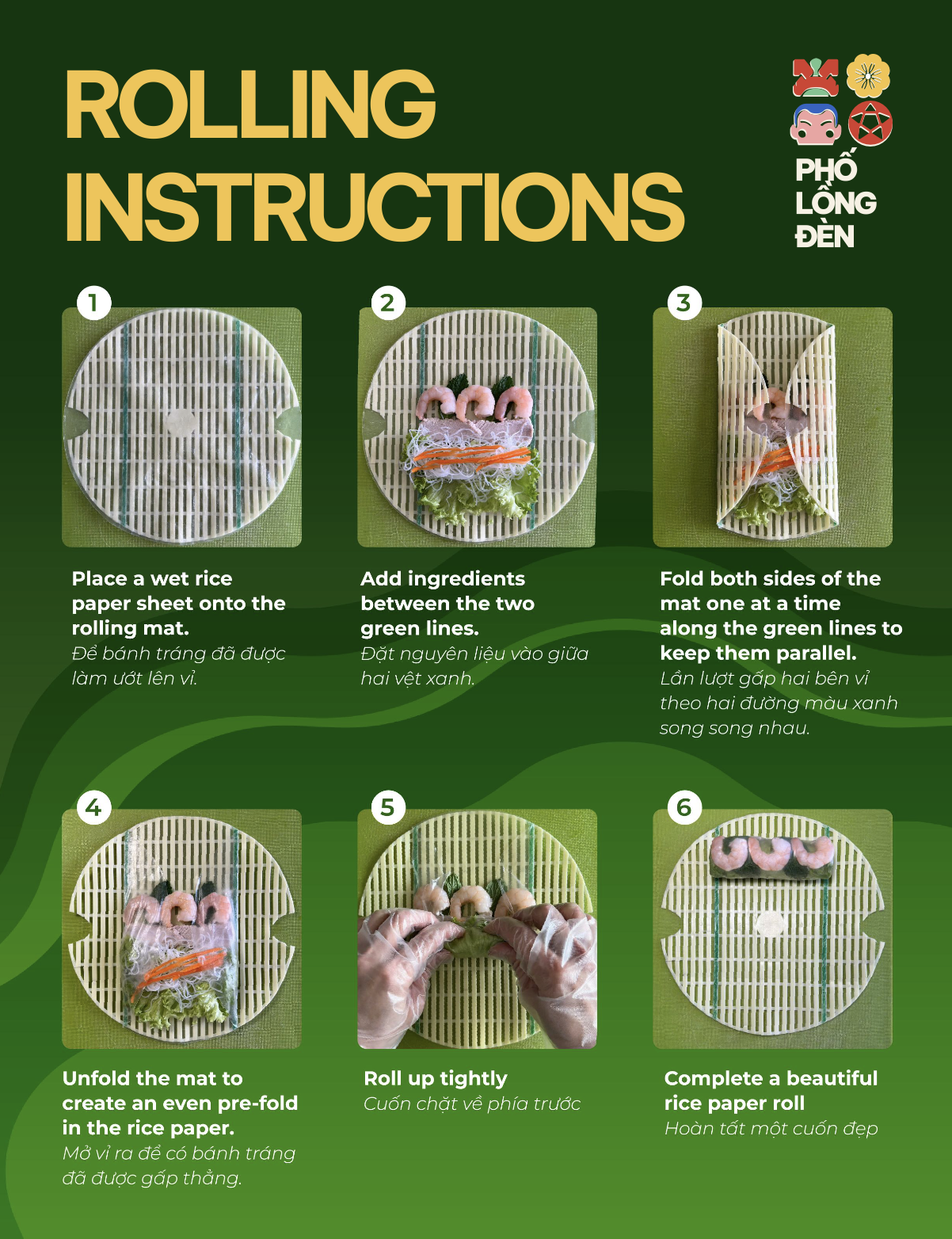 ROLLING INSTRUCTIONS

PHỐ LỒNG ĐÈN

1
Place a wet rice paper sheet onto the rolling mat.
Để bánh tráng đã được làm ướt lên vỉ.

2
Add ingredients between the two green lines.
Đặt nguyên liệu vào giữa hai vệt xanh.

3
Fold both sides of the mat one at a time along the green lines to keep them parallel.
Lần lượt gấp hai bên vỉ theo hai đường màu xanh song song nhau.

4
Unfold the mat to create an even pre-fold in the rice paper.
Mở vỉ ra để có bánh tráng đã được gấp thẳng.

5
Roll up tightly
Cuốn chặt về phía trước

6
Complete a beautiful rice paper roll
Hoàn tất một cuốn đẹp